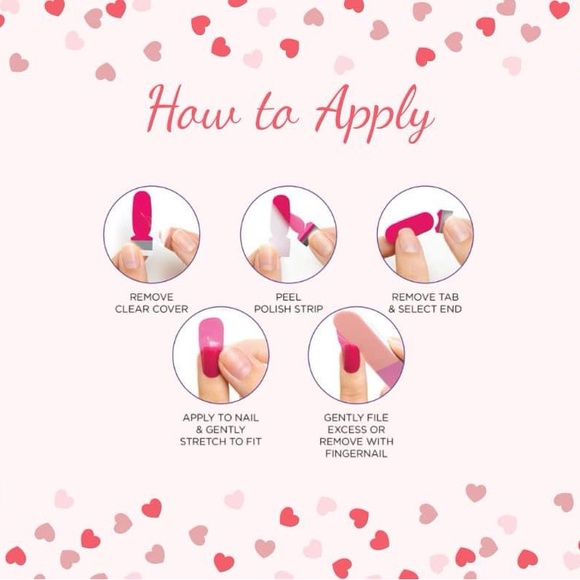 How to Apply

REMOVE CLEAR COVER

PEEL POLISH STRIP

REMOVE TAB & SELECT END

APPLY TO NAIL & GENTLY STRETCH TO FIT

GENTLY FILE EXCESS OR REMOVE WITH FINGERNAIL